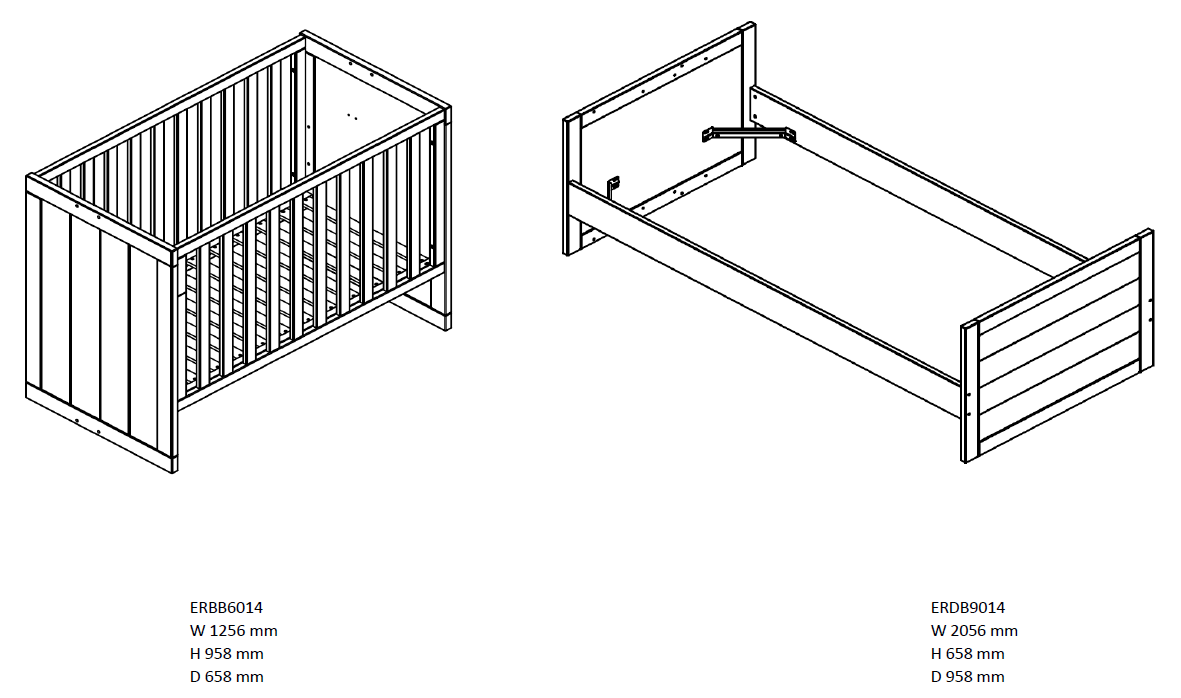 ERBB6014
W 1256 mm
H 958 mm
D 658 mm

ERDB9014
W 2056 mm
H 658 mm
D 958 mm