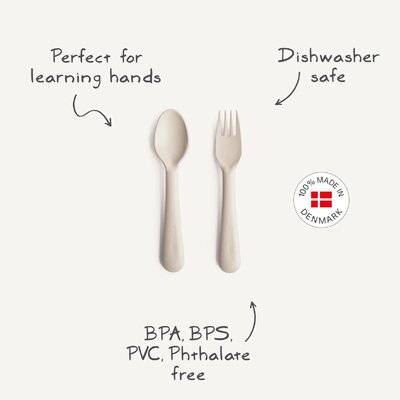 Perfect for learning hands

Dishwasher safe

100% MADE IN DENMARK

BPA, BPS, PVC, Phthalate free