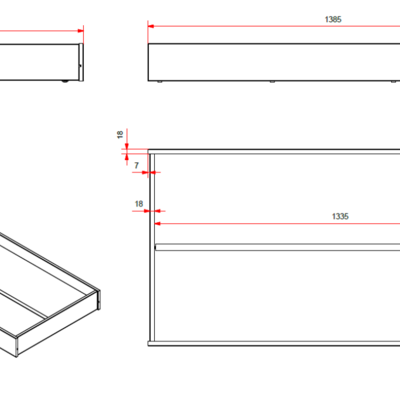 1385

18

7

18

1335