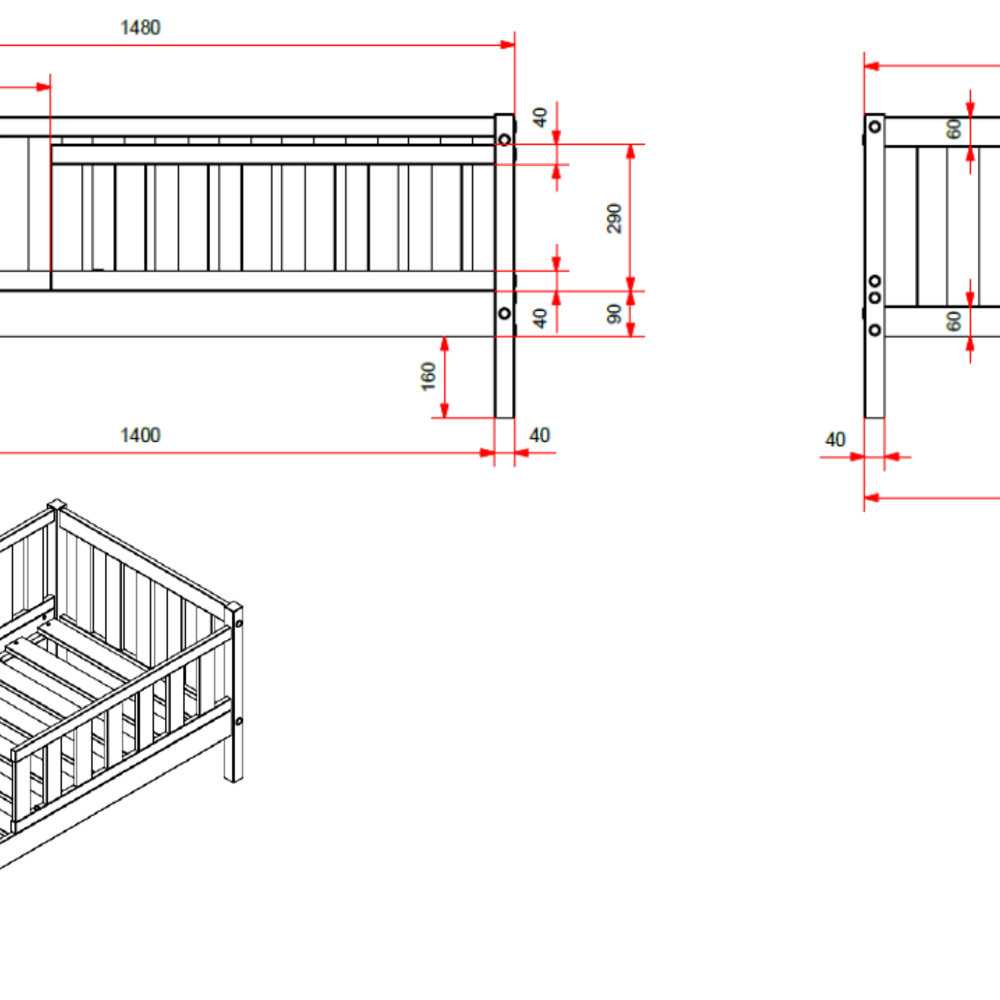 1480
40
290
40
90
160
1400
40
60
60
40